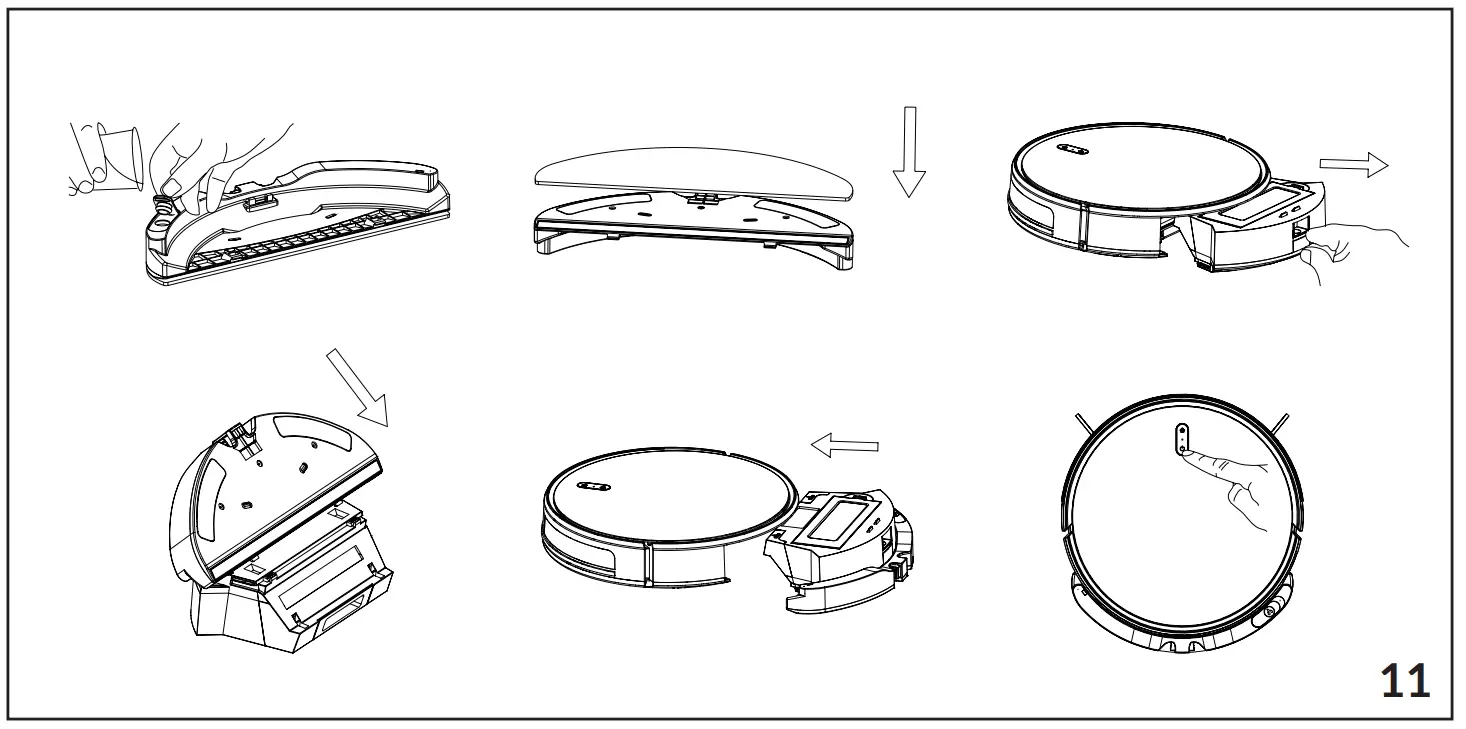 11