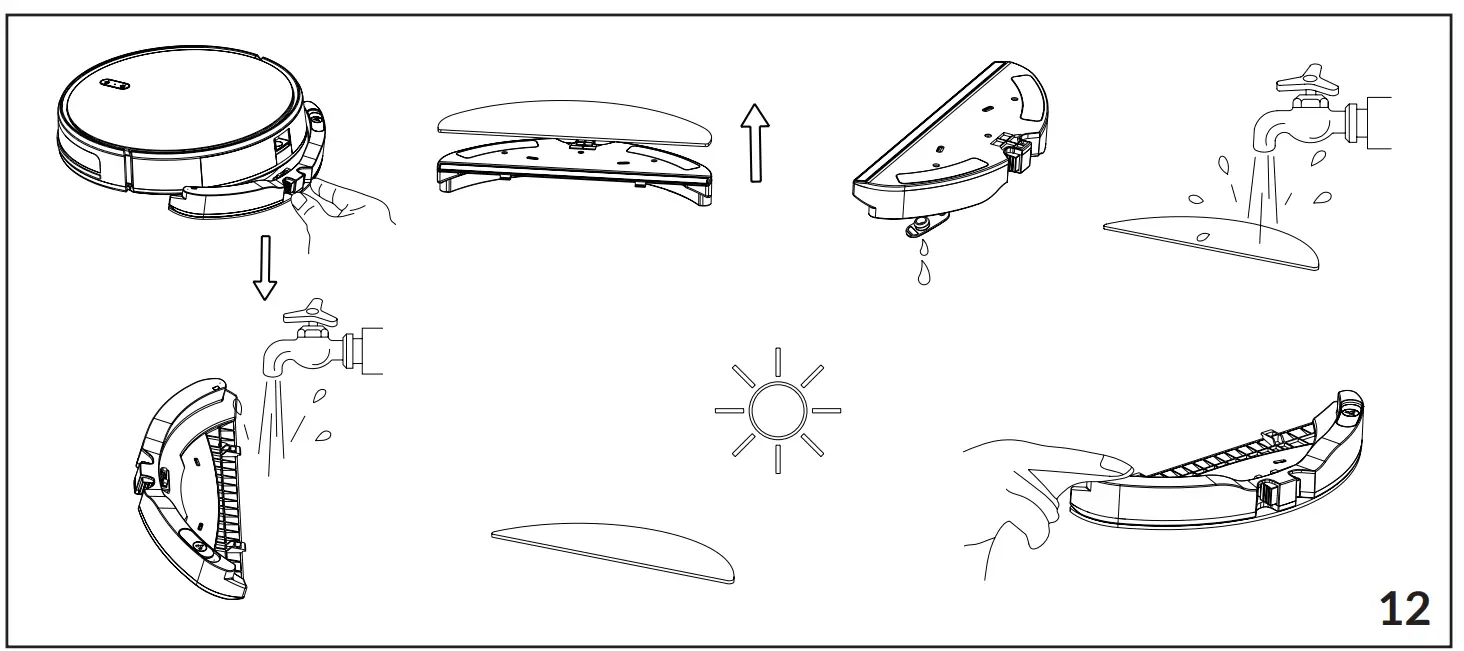 12