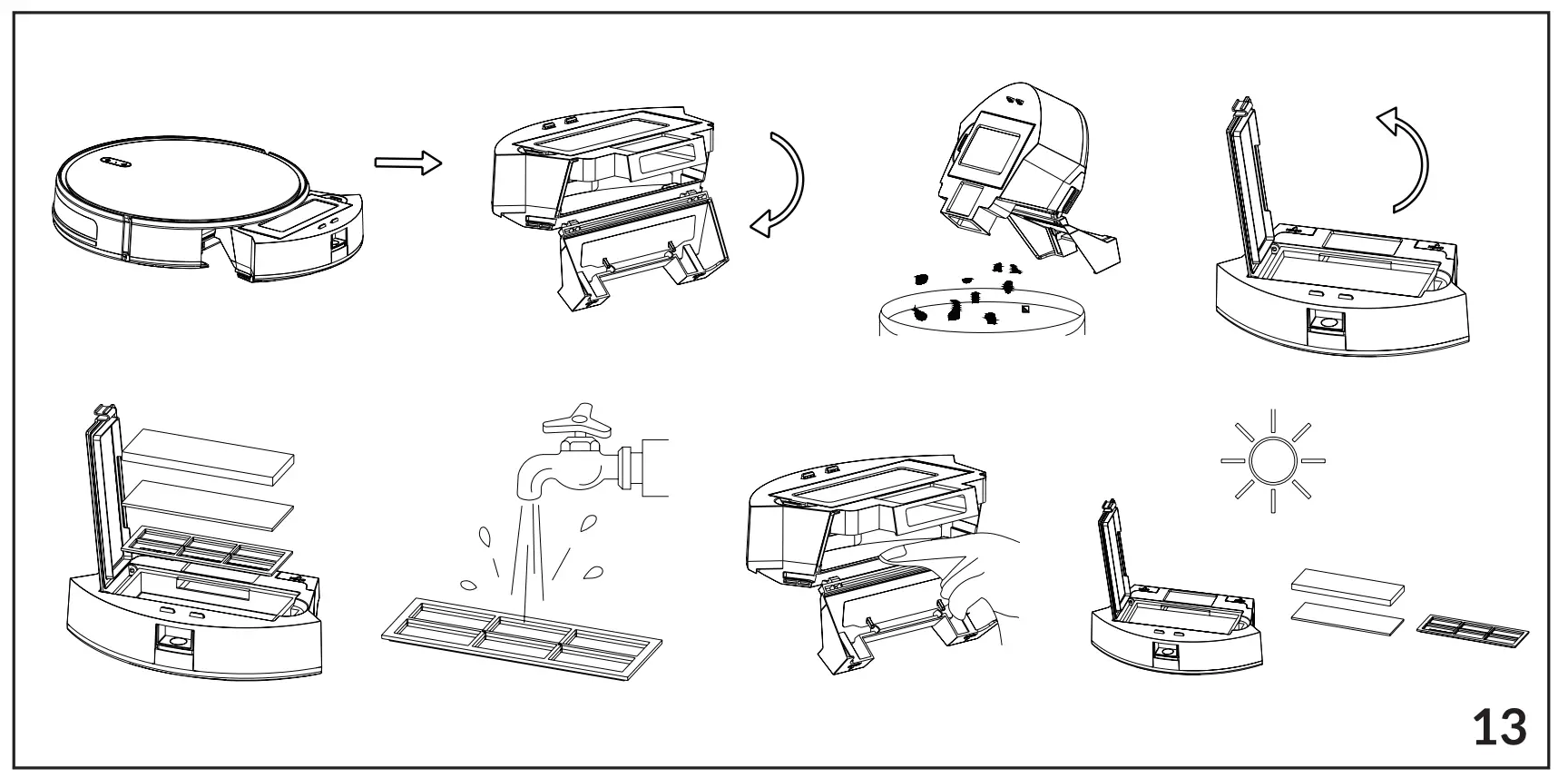 13