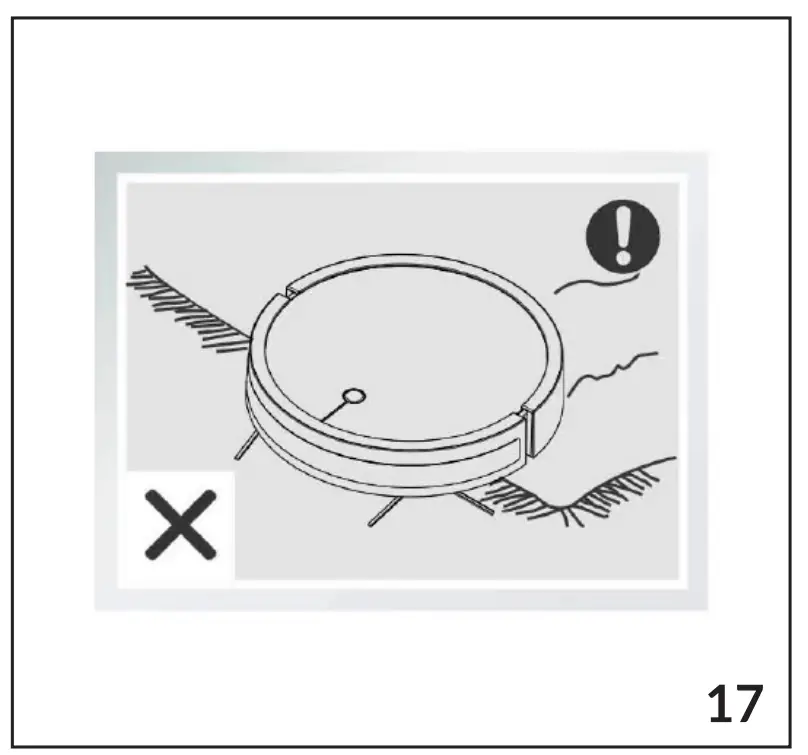 17