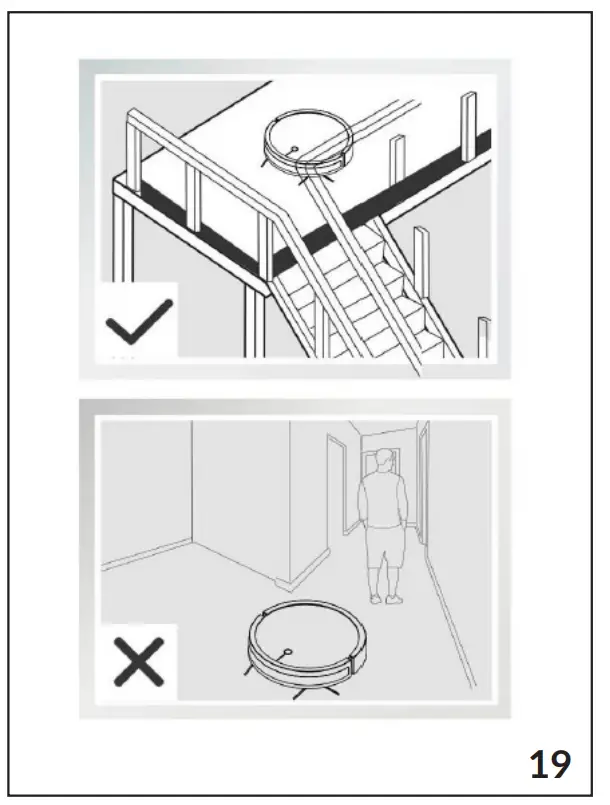 19