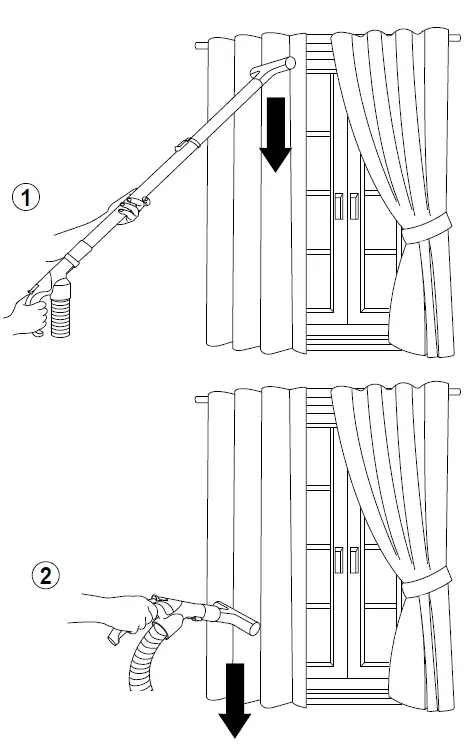 1

2