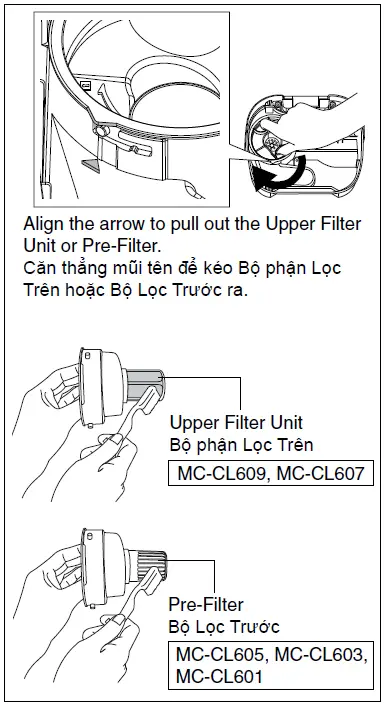 Align the arrow to pull out the Upper Filter Unit or Pre-Filter.
Căn thẳng mũi tên để kéo Bộ phận Lọc Trên hoặc Bộ Lọc Trước ra.

Upper Filter Unit
Bộ phận Lọc Trên
MC-CL609, MC-CL607

Pre-Filter
Bộ Lọc Trước
MC-CL605, MC-CL603, MC-CL601