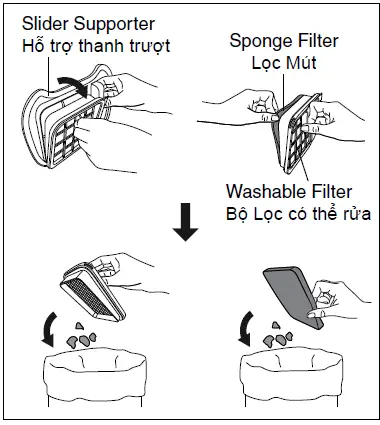 Slider Supporter
Hỗ trợ thanh trượt

Sponge Filter
Lọc Mút

Washable Filter
Bộ Lọc có thể rửa