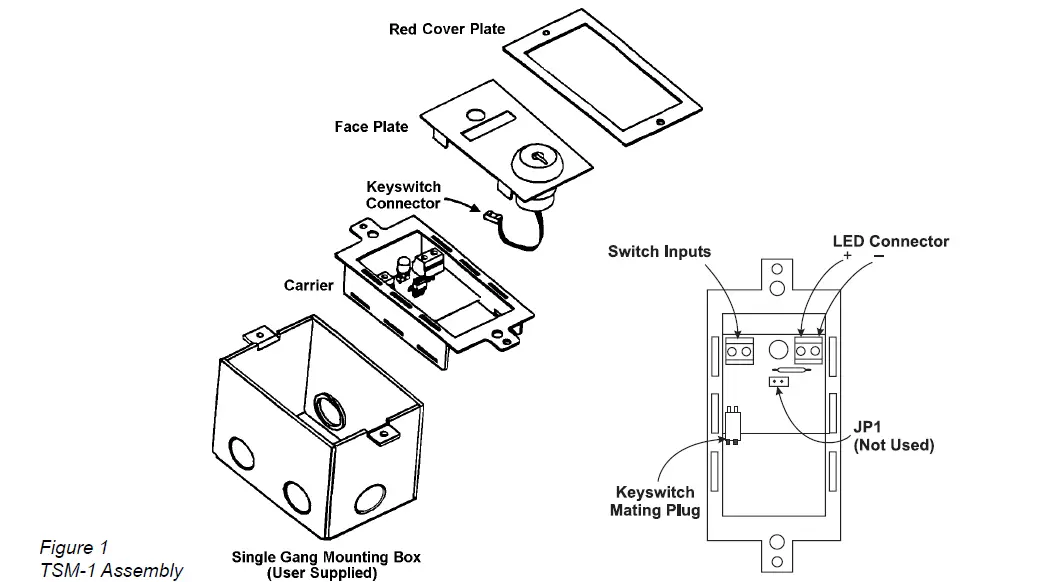 Red Cover Plate

Face Plate

Keyswitch Connector

Carrier

Single Gang Mounting Box (User Supplied)

Switch Inputs

LED Connector
+ −

JP1
(Not Used)

Keyswitch Mating Plug

Figure 1
TSM-1 Assembly