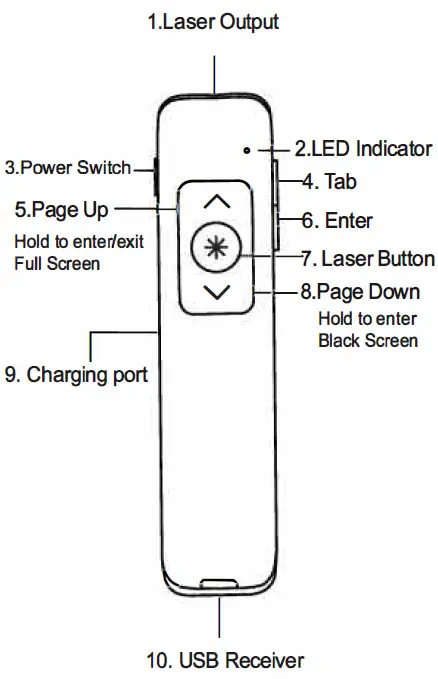 1.Laser Output

2.LED Indicator

3.Power Switch

4. Tab

5.Page Up
Hold to enter/exit Full Screen

6. Enter

7. Laser Button

8.Page Down
Hold to enter Black Screen

9. Charging port

10. USB Receiver