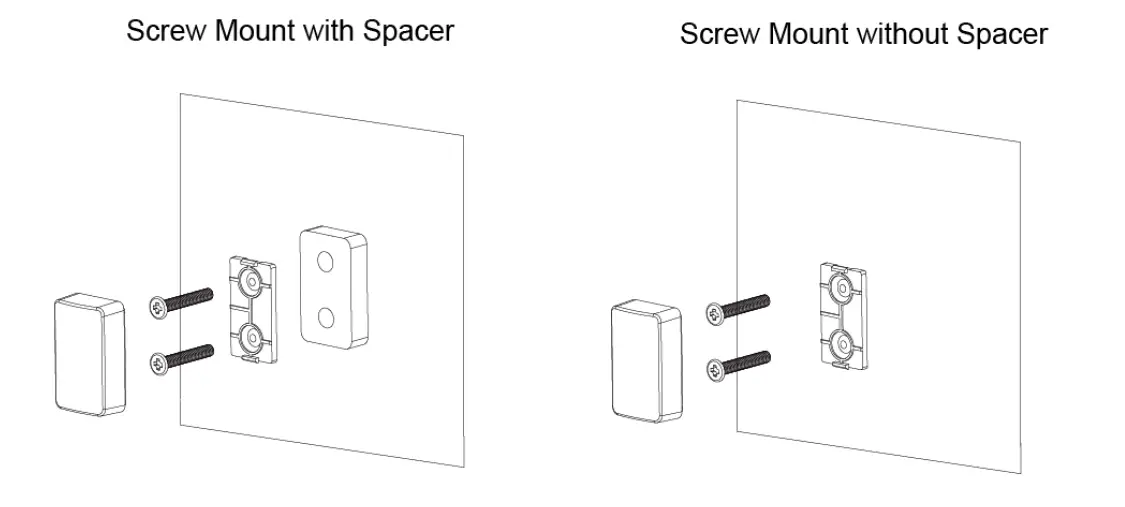 Screw Mount with Spacer

Screw Mount without Spacer