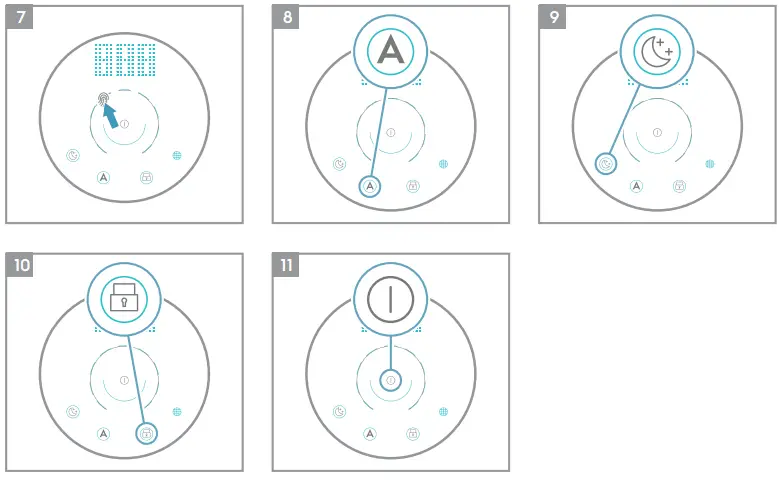 7

8

A

9

10

11