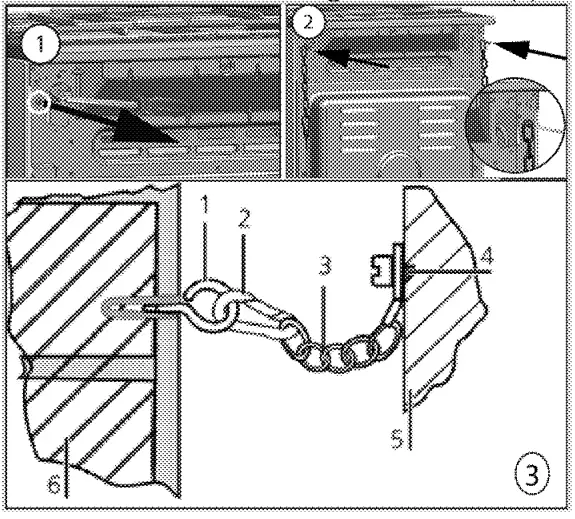 1

2

1
2
3
4
5
6
3