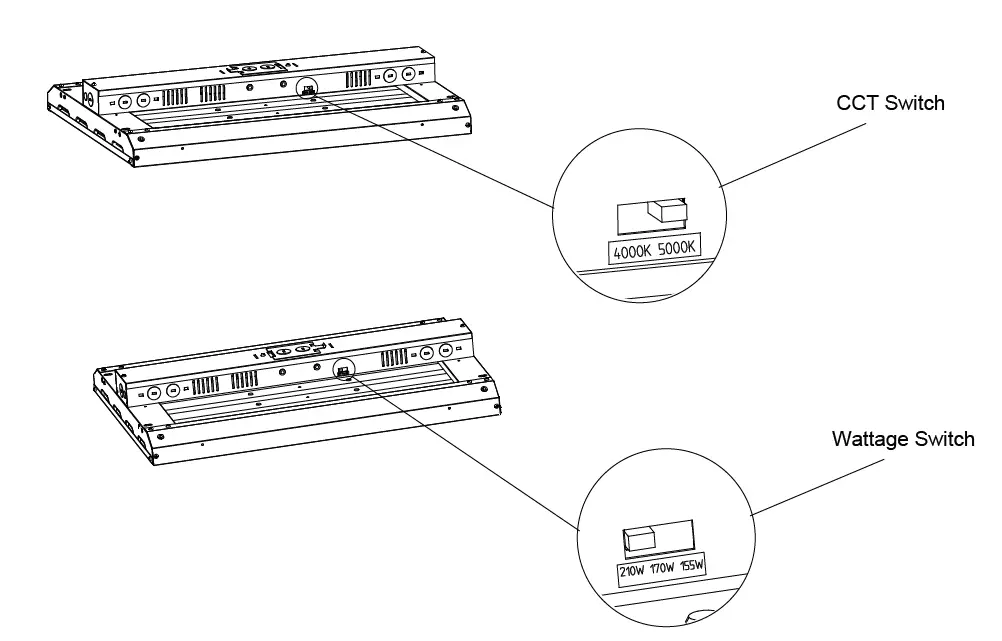 CCT Switch

4000K 5000K

Wattage Switch

210W 170W 155W