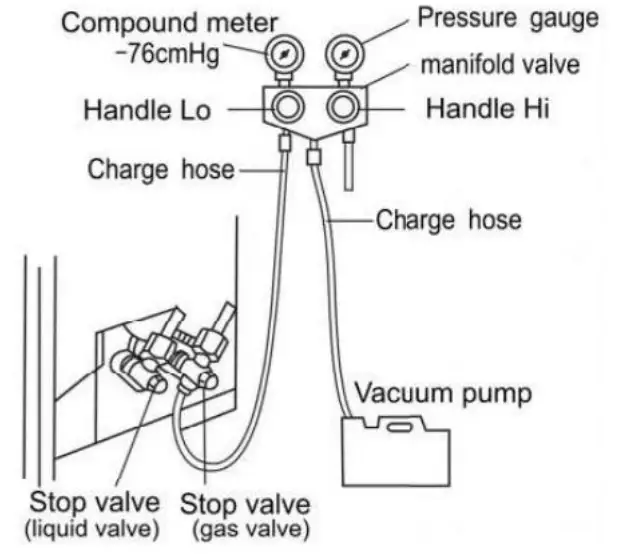 Compound meter
-76cmHg

Pressure gauge

manifold valve

Handle Lo

Handle Hi

Charge hose

Charge hose

Vacuum pump

Stop valve
(liquid valve)

Stop valve
(gas valve)