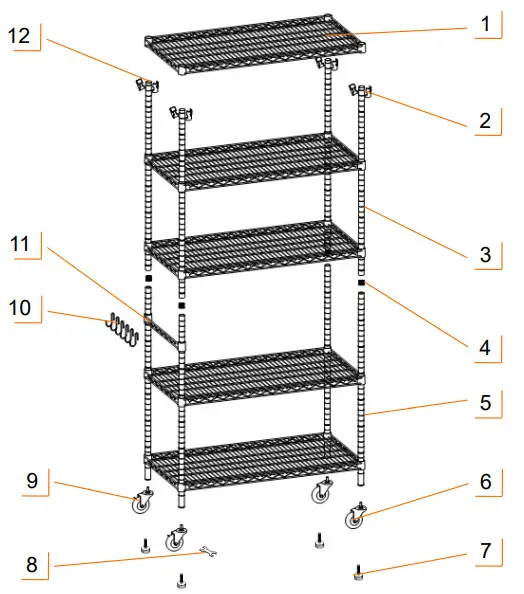 12
1
2
3
11
10
4
5
9
6
8
7