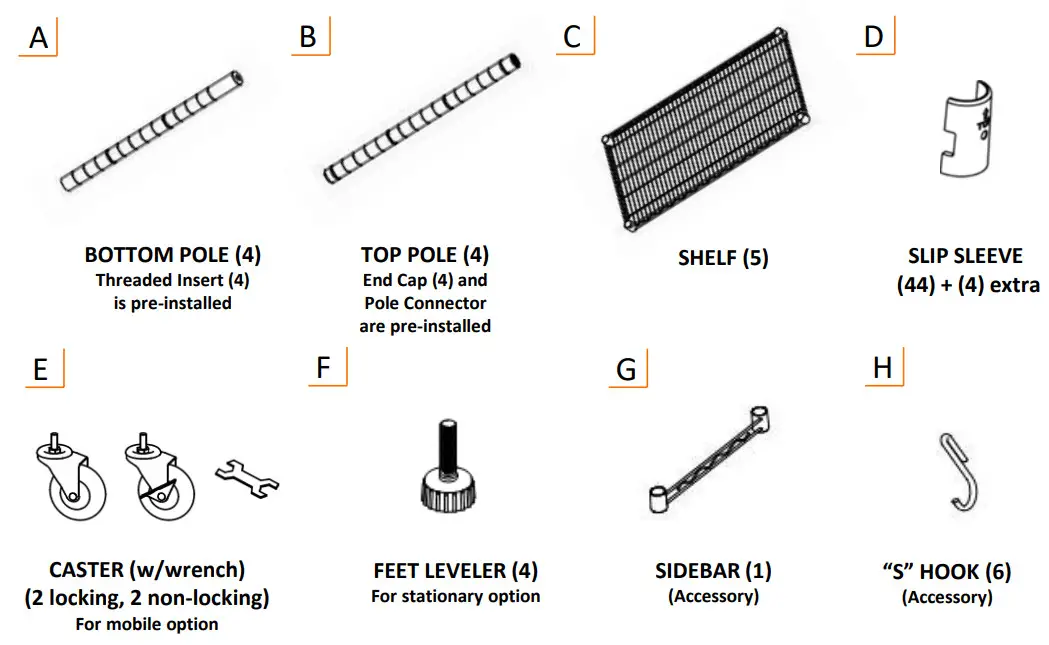 A

BOTTOM POLE (4)
Threaded Insert (4)
is pre-installed

B

TOP POLE (4)
End Cap (4) and
Pole Connector
are pre-installed

C

SHELF (5)

D

SLIP SLEEVE
(44) + (4) extra

E

CASTER (w/wrench)
(2 locking, 2 non-locking)
For mobile option

F

FEET LEVELER (4)
For stationary option

G

SIDEBAR (1)
(Accessory)

H

"S" HOOK (6)
(Accessory)