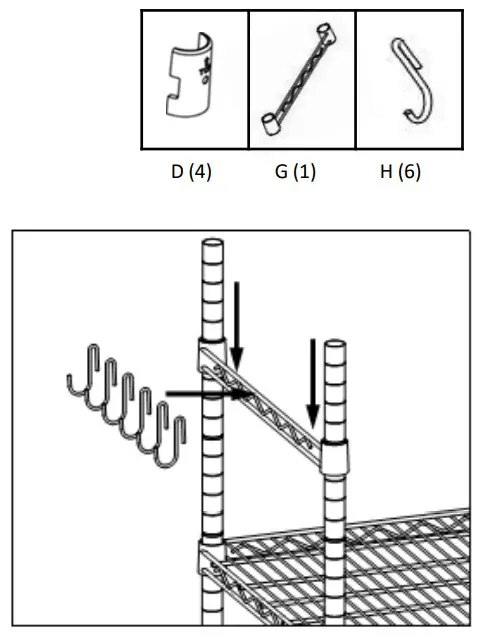 D (4)

G (1)

H (6)