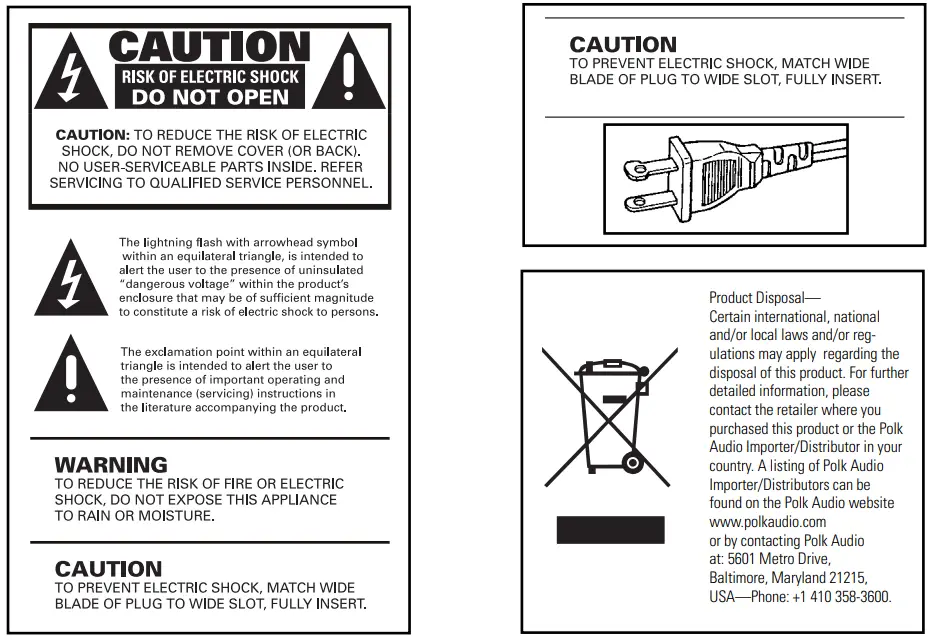 CAUTION
RISK OF ELECTRIC SHOCK
DO NOT OPEN

CAUTION: TO REDUCE THE RISK OF ELECTRIC SHOCK, DO NOT REMOVE COVER (OR BACK). NO USER-SERVICEABLE PARTS INSIDE. REFER SERVICING TO QUALIFIED SERVICE PERSONNEL.

The lightning flash with arrowhead symbol within an equilateral triangle, is intended to alert the user to the presence of uninsulated "dangerous voltage" within the product's enclosure that may be of sufficient magnitude to constitute a risk of electric shock to persons.

The exclamation point within an equilateral triangle is intended to alert the user to the presence of important operating and maintenance (servicing) instructions in the literature accompanying the product.

WARNING
TO REDUCE THE RISK OF FIRE OR ELECTRIC SHOCK, DO NOT EXPOSE THIS APPLIANCE TO RAIN OR MOISTURE.

CAUTION
TO PREVENT ELECTRIC SHOCK, MATCH WIDE BLADE OF PLUG TO WIDE SLOT, FULLY INSERT.

CAUTION
TO PREVENT ELECTRIC SHOCK, MATCH WIDE BLADE OF PLUG TO WIDE SLOT, FULLY INSERT.

Product Disposal—
Certain international, national and/or local laws and/or regulations may apply regarding the disposal of this product. For further detailed information, please contact the retailer where you purchased this product or the Polk Audio Importer/Distributor in your country. A listing of Polk Audio Importer/Distributors can be found on the Polk Audio website www.polkaudio.com or by contacting Polk Audio at: 5601 Metro Drive, Baltimore, Maryland 21215, USA—Phone: +1 410 358-3600.