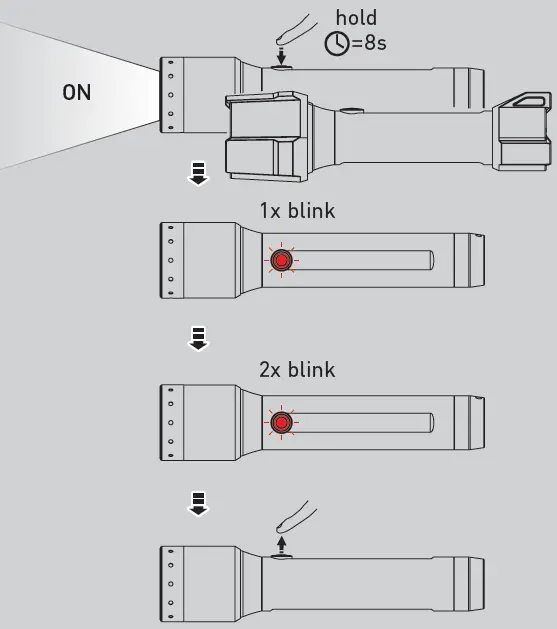 hold
=8s

ON

1x blink

2x blink