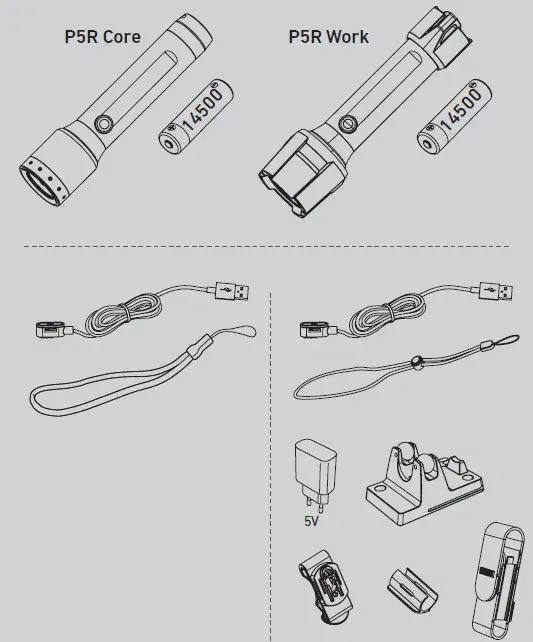 P5R Core

14500

P5R Work

14500

5V