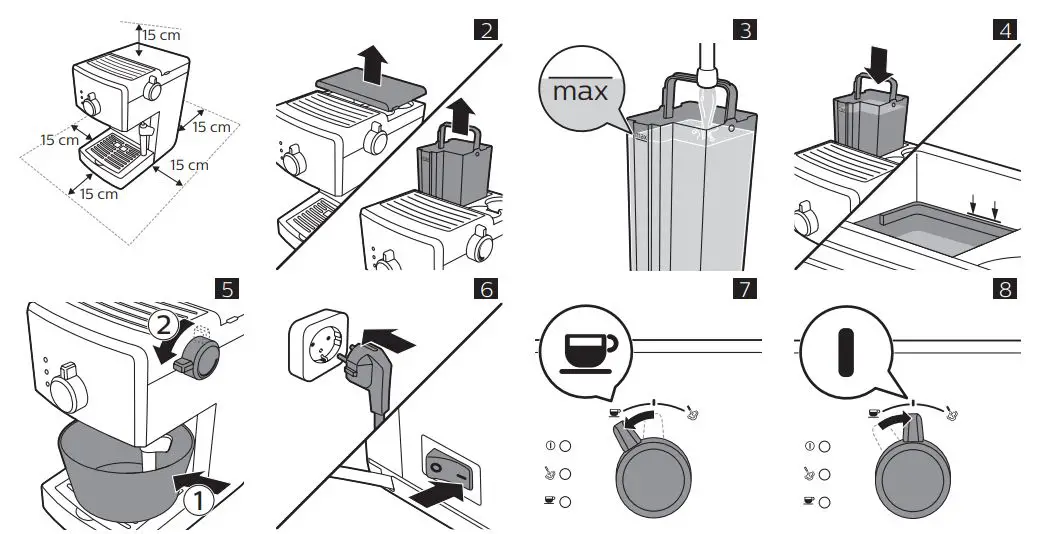 15 cm
15 cm
15 cm
15 cm
15 cm

2

3
max

4

5
2
1

6

7

8