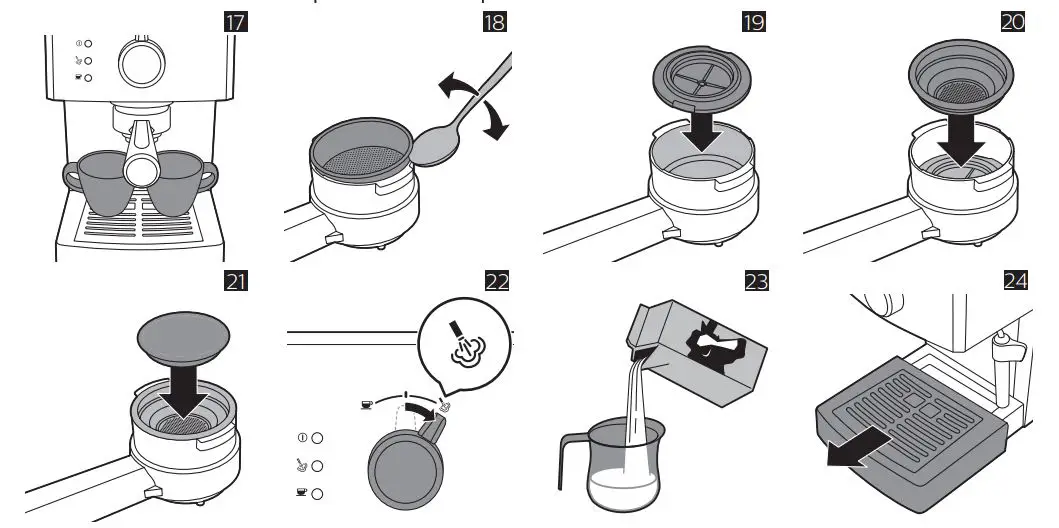 17

18

19

20

21

22

23

24