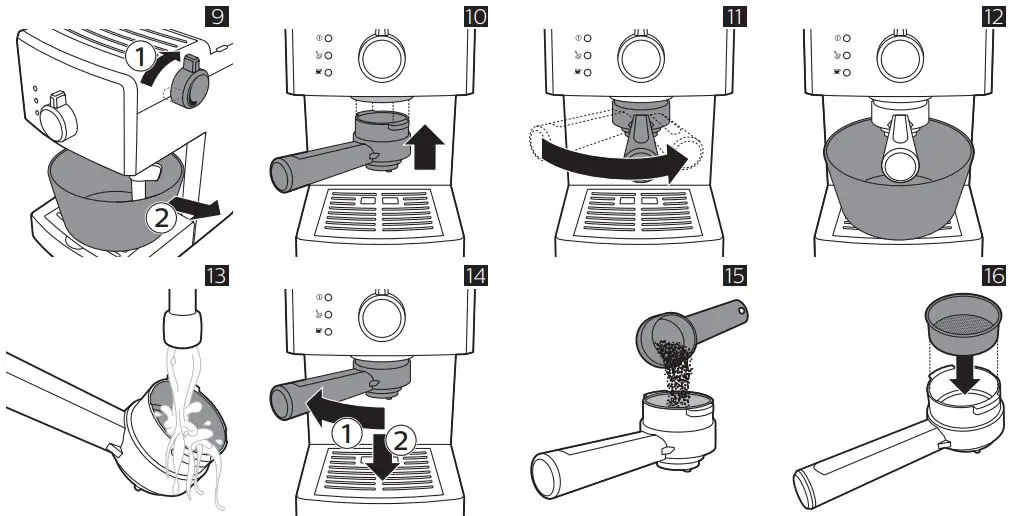 9
1
2
10
11
12
13
14
1
2
15
16