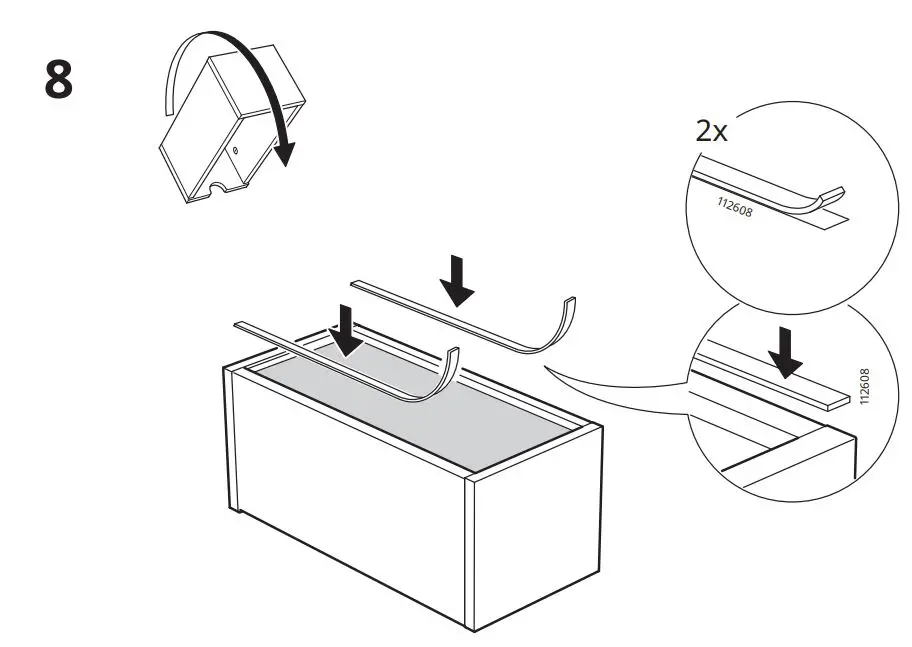 8

2x

112608

112608