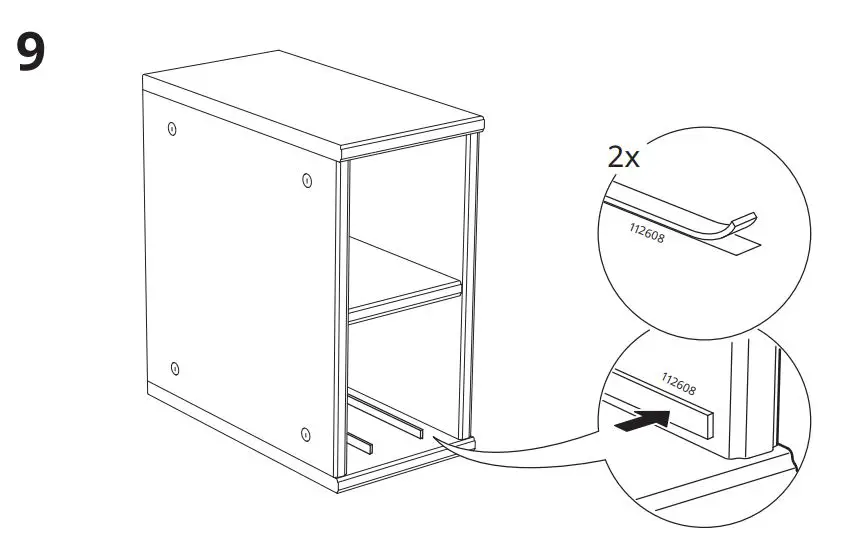 9

2x

112608

112608