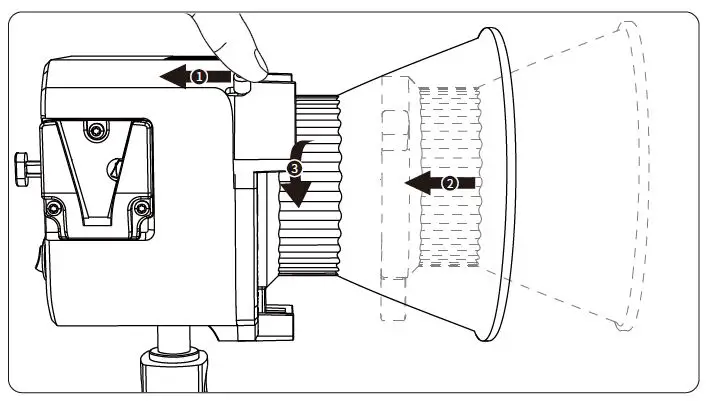 1
2
3