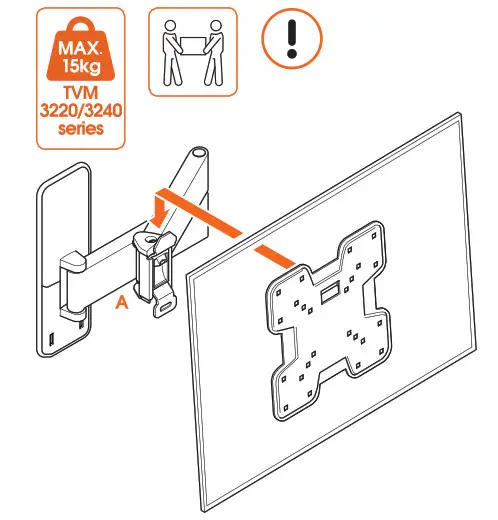 MAX. 15kg

TVM 3220/3240 series

!

A