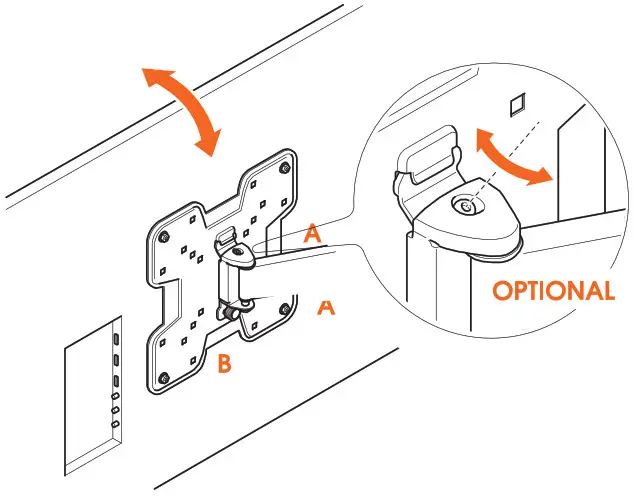 A
A
B
OPTIONAL