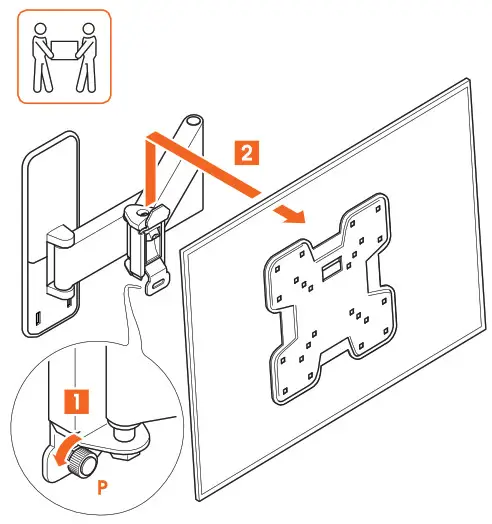 2
1
P