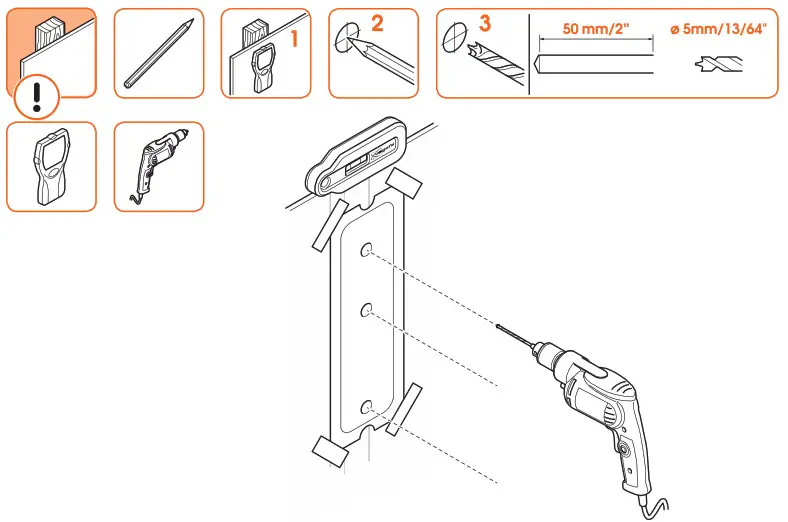 !

1

2

3

50 mm/2"

ø 5mm/13/64"