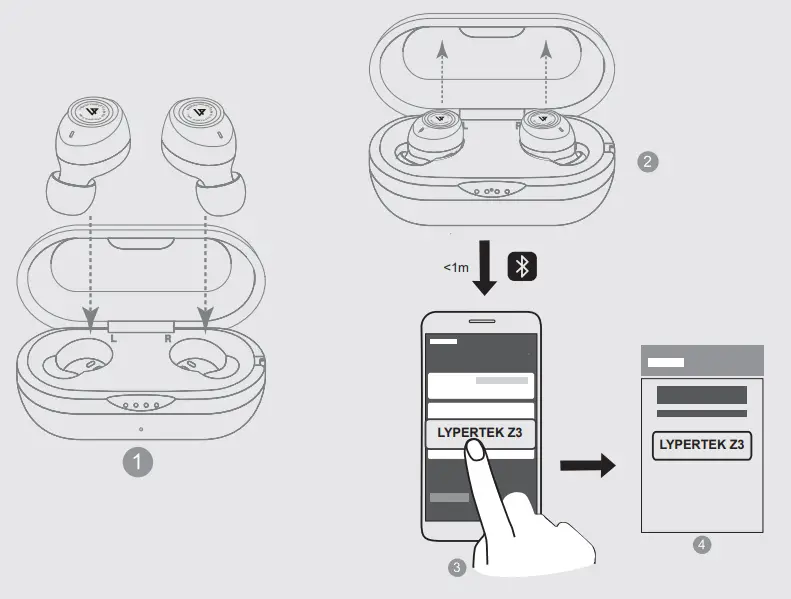 L
R
1
L
R
2
<1m
LYPERTEK Z3
3
LYPERTEK Z3
4