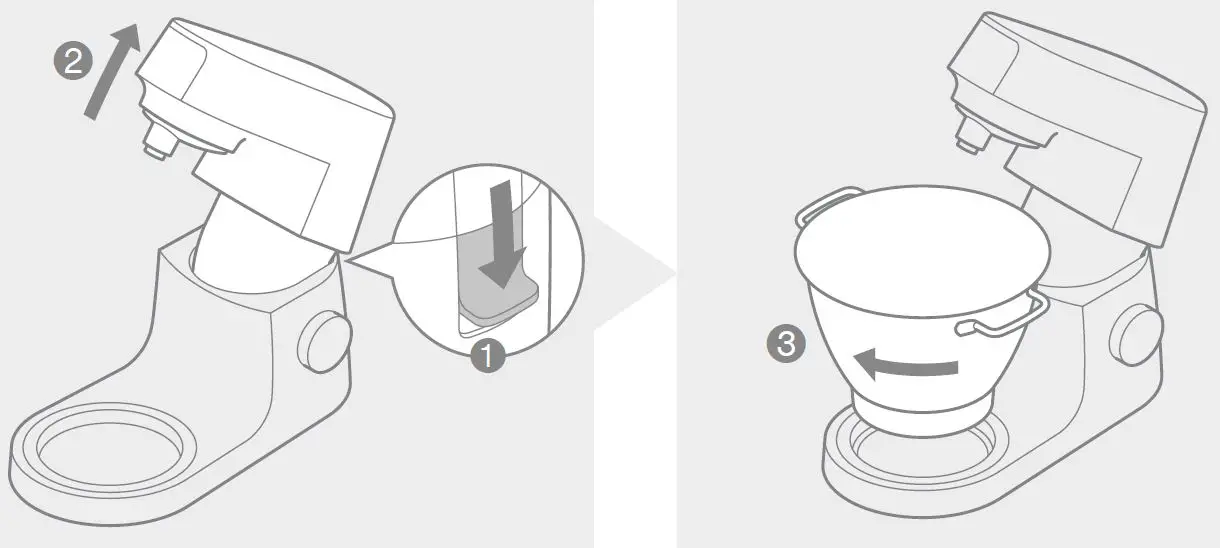 2
1
3