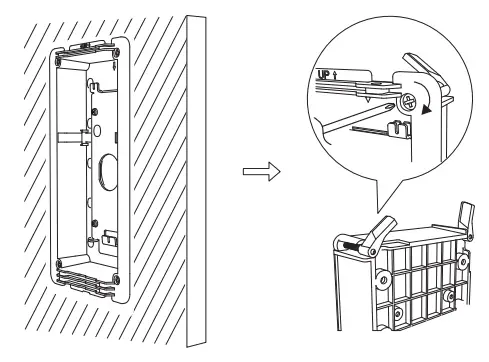 UP ↑