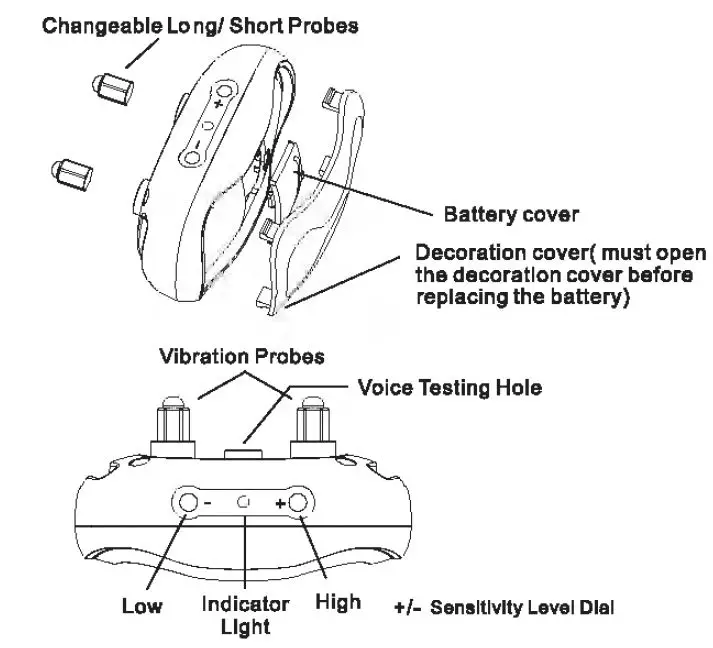 Changeable Long/ Short Probes

+

-

Battery cover

Decoration cover( must open the decoration cover before replacing the battery)

Vibration Probes

Voice Testing Hole

- +

Low

Indicator Light

High

+/- Sensitivity Level Dial