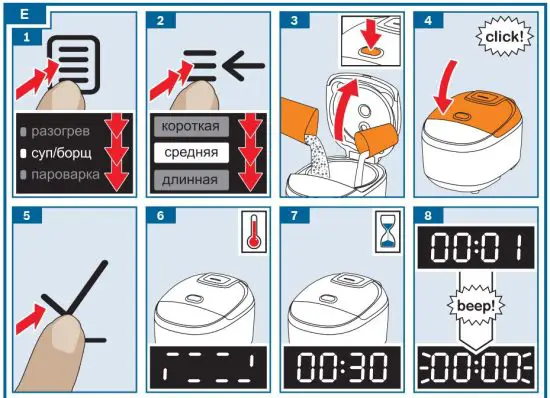 E

1

разогрев
суп/борщ
пароварка

2

короткая
средняя
длинная

3

4

click!

5

6

7

00:30

8

00:01

beep!

00:00