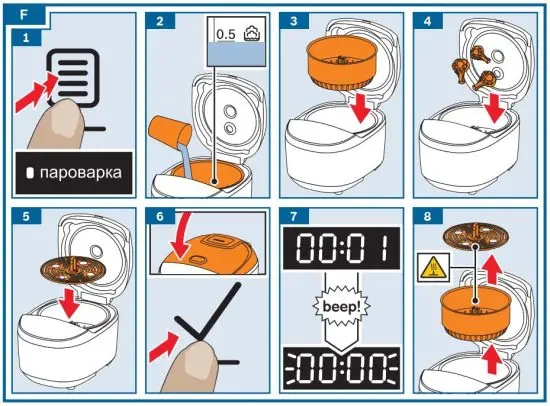 F

1

пароварка

2

0.5

3

4

5

6

7

00:01

beep!

00:00

8