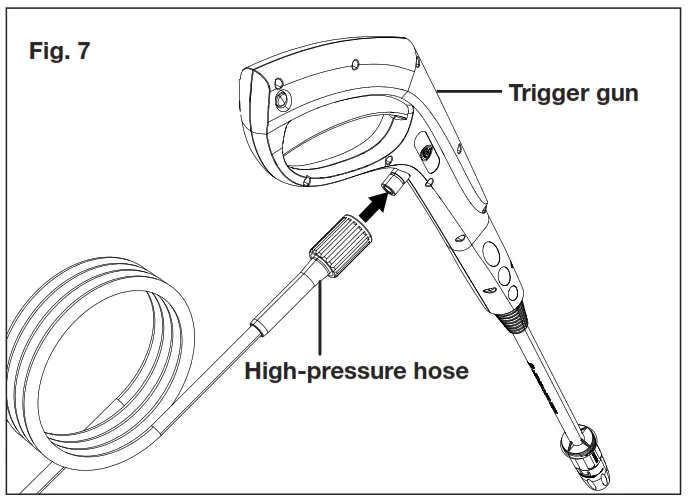 Fig. 7

Trigger gun

High-pressure hose