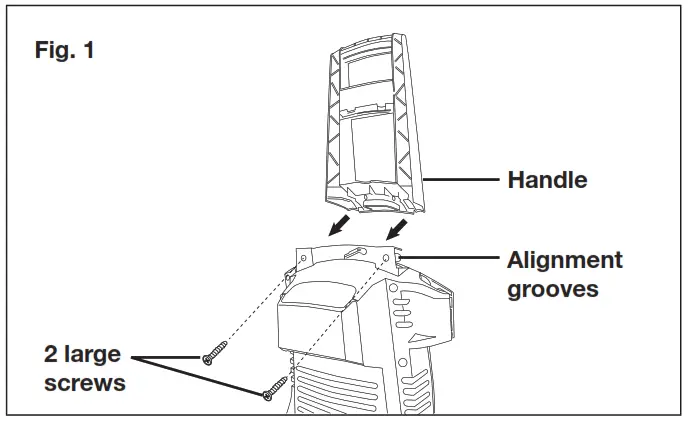 Fig. 1

Handle

Alignment grooves

2 large screws