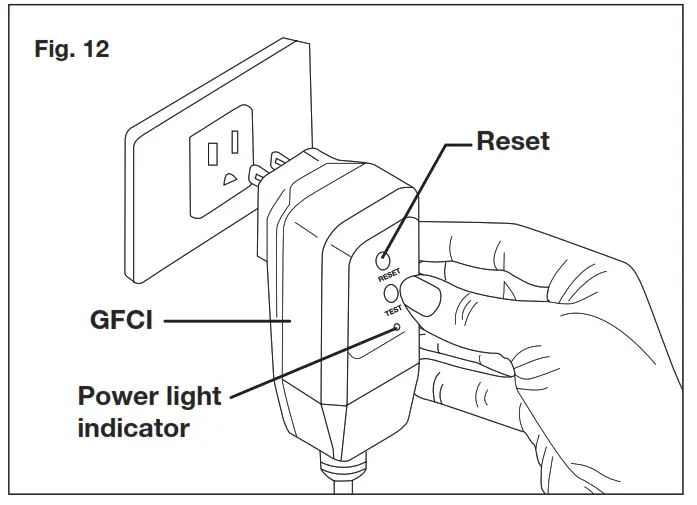 Fig. 12

Reset

RESET

TEST

GFCI

Power light indicator