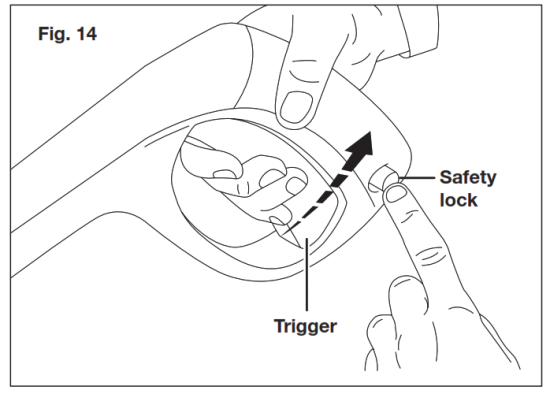 Fig. 14

Safety lock

Trigger