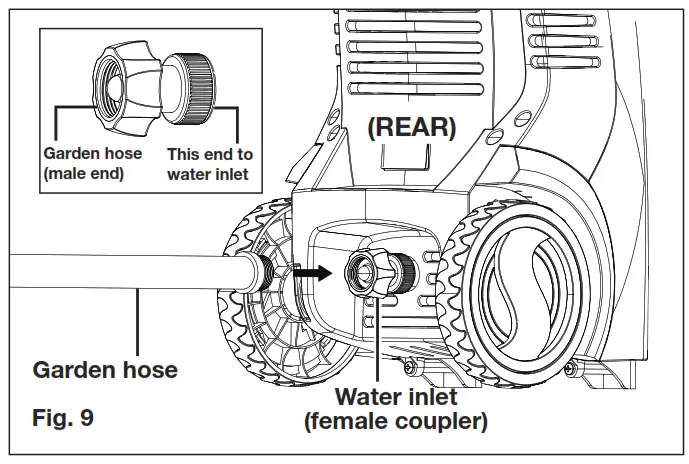 Garden hose (male end)

This end to water inlet

(REAR)

Garden hose

Water inlet (female coupler)

Fig. 9