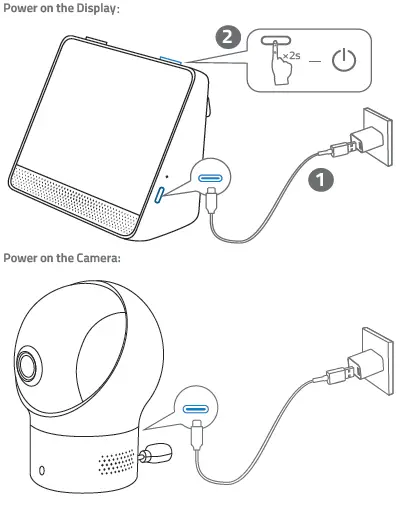 Power on the Display:

2

×2s

1

Power on the Camera: