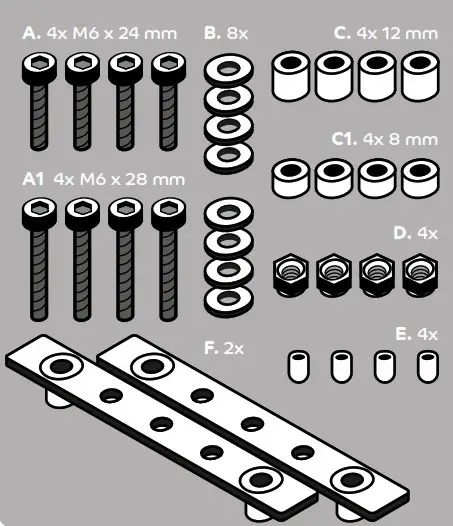 A. 4x M6 x 24 mm

B. 8x

C. 4x 12 mm

C1. 4x 8 mm

A1 4x M6 x 28 mm

D. 4x

E. 4x

F. 2x