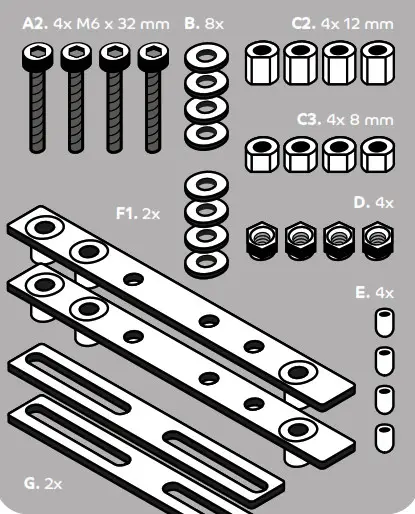 A2. 4x M6 x 32 mm

B. 8x

C2. 4x 12 mm

C3. 4x 8 mm

F1. 2x

D. 4x

E. 4x

G. 2x