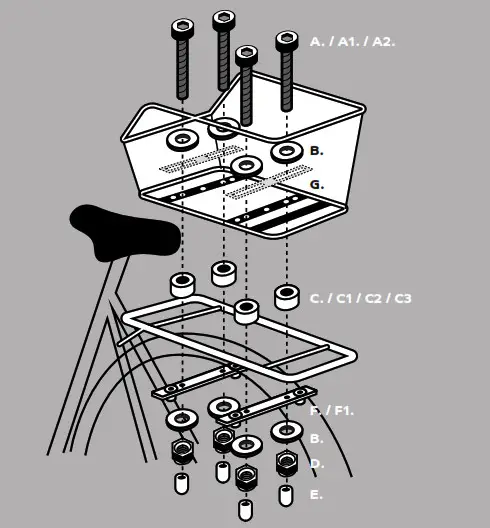 A. / A1. / A2.

B.

G.

C. / C1 / C2 / C3

F. / F1.

B.

D.

E.