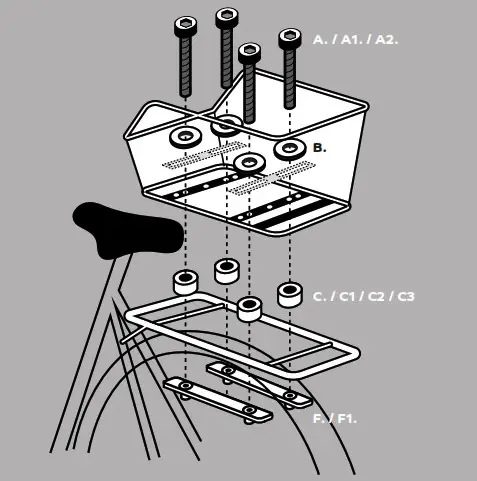 A. / A1. / A2.

B.

C. / C1 / C2 / C3

F. / F1.