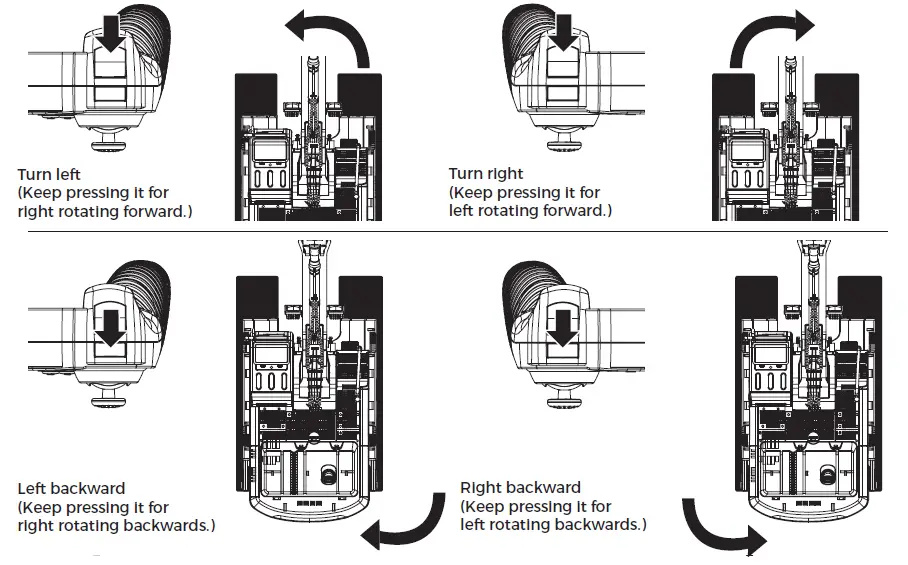 Turn left
(Keep pressing it for right rotating forward.)

Turn right
(Keep pressing it for left rotating forward.)

Left backward
(Keep pressing it for right rotating backwards.)

Right backward
(Keep pressing it for left rotating backwards.)