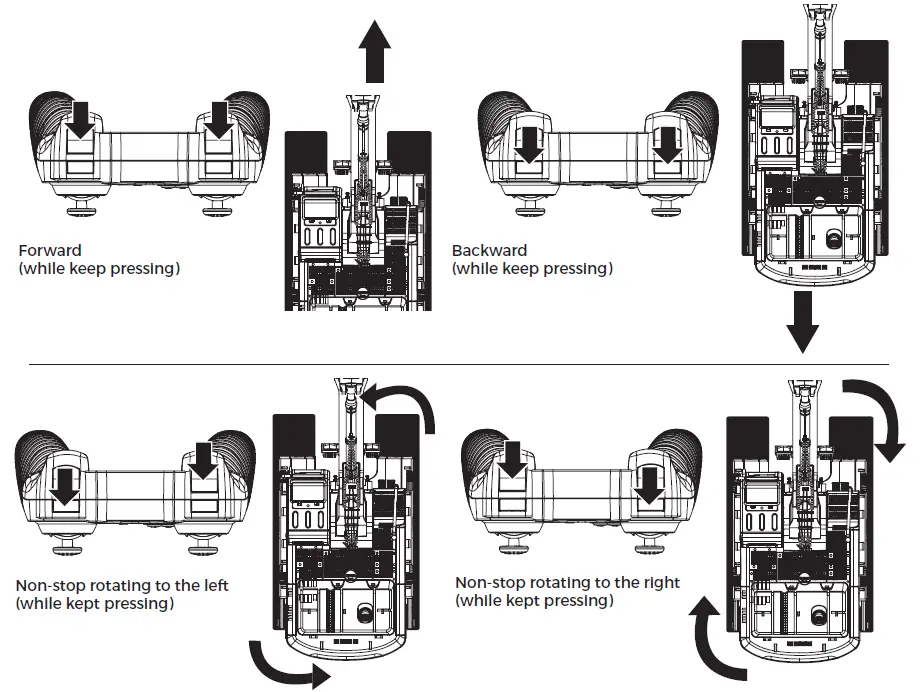 Forward
(while keep pressing)

Backward
(while keep pressing)

Non-stop rotating to the left
(while kept pressing)

Non-stop rotating to the right
(while kept pressing)