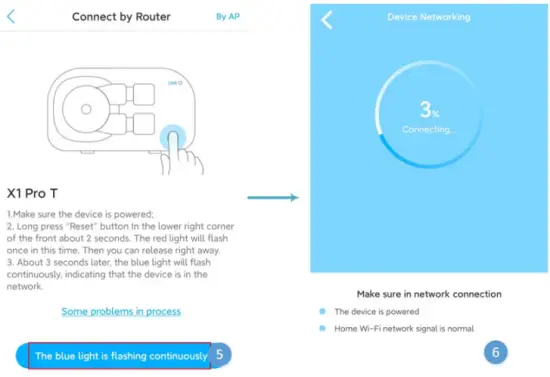 Connect by Router

By AP

Link

X1 Pro T

1.Make sure the device is powered;
2. Long press "Reset" button In the lower right corner of the front about 2 seconds. The red light will flash once in this time. Then you can release right away.
3. About 3 seconds later, the blue light will flash continuously, indicating that the device is in the network.

Some problems in process

The blue light is flashing continuously

5

Device Networking

3%

Connecting...

Make sure in network connection

The device is powered

Home Wi-Fi network signal is normal

6